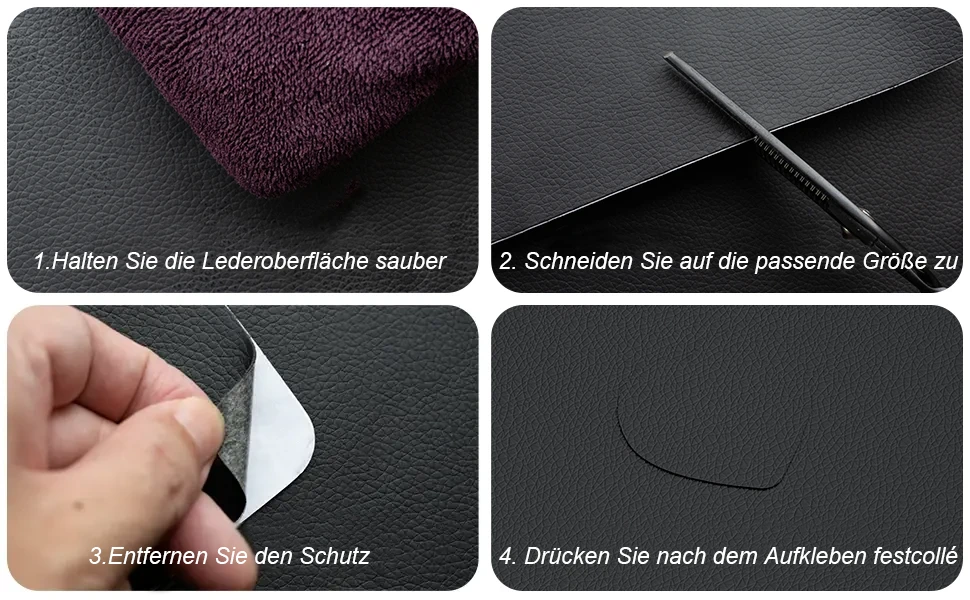 1.Halten Sie die Lederoberfläche sauber

2. Schneiden Sie auf die passende Größe zu

3.Entfernen Sie den Schutz

4. Drücken Sie nach dem Aufkleben festcollé