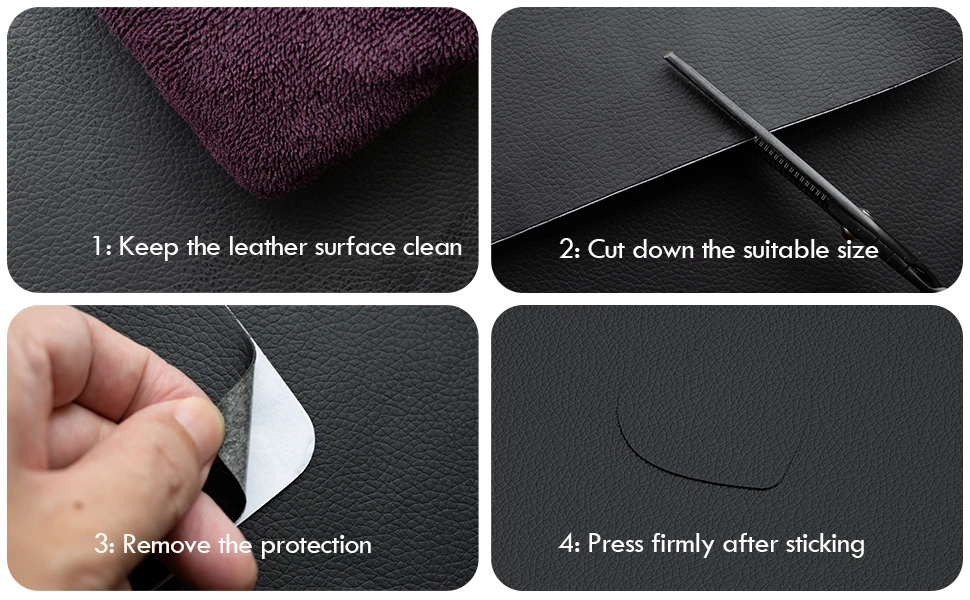 1: Keep the leather surface clean

2: Cut down the suitable size

3: Remove the protection

4: Press firmly after sticking